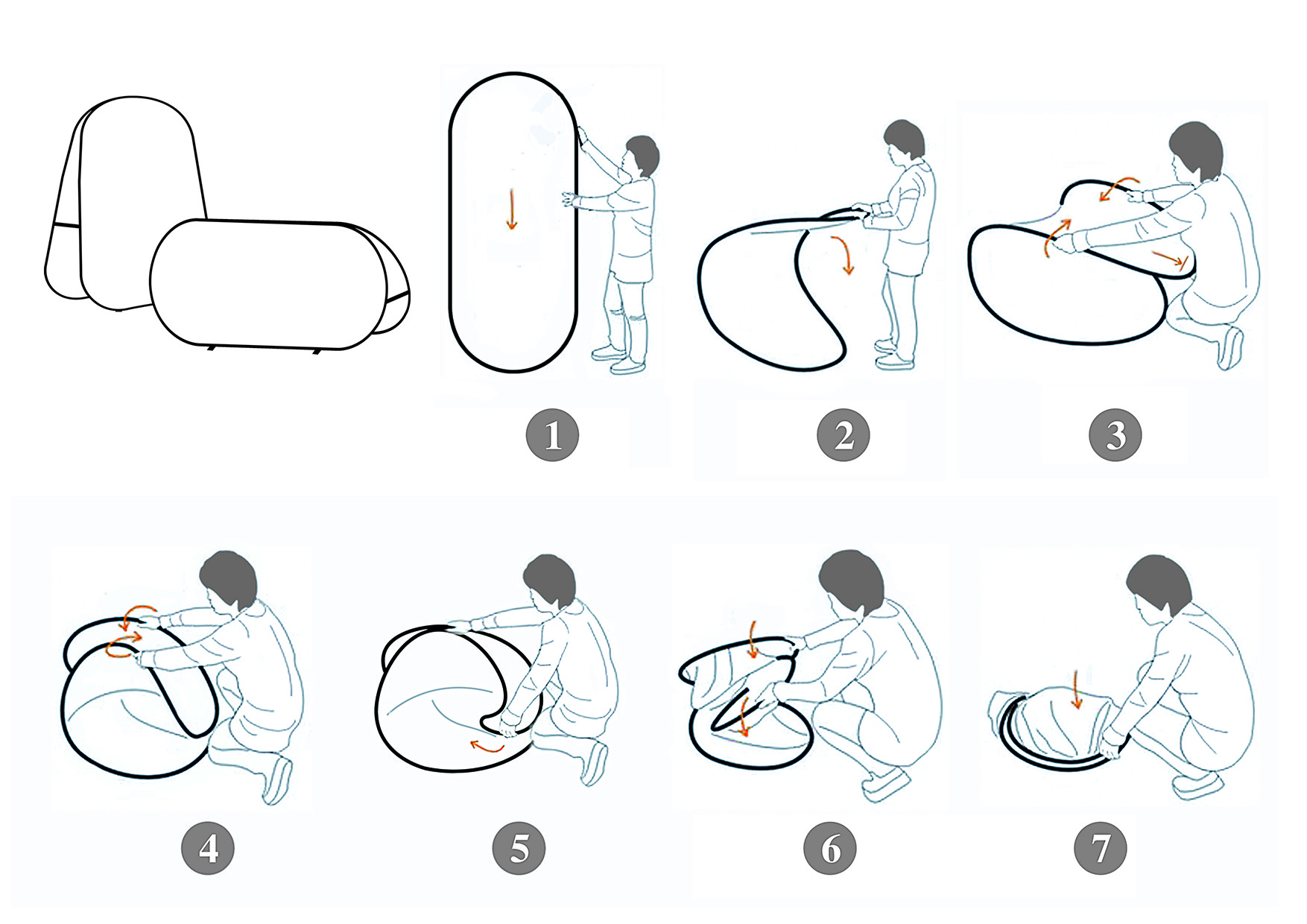 1
2
3
4
5
6
7