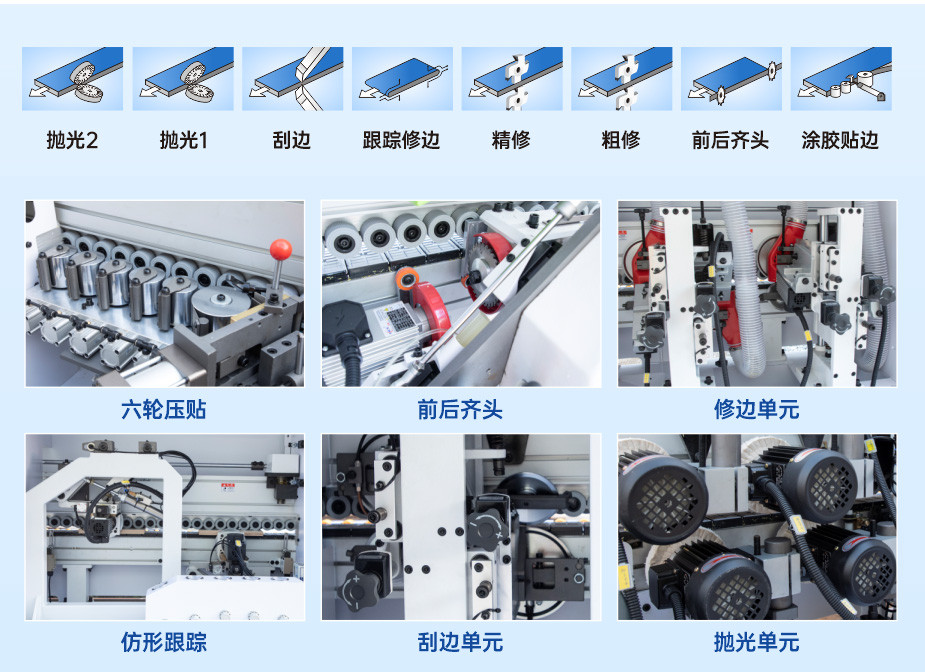 抛光2 抛光1 刮边 跟踪修边 精修 粗修 前后齐头 涂胶贴边

六轮压贴

前后齐头

修边单元

仿形跟踪

刮边单元

抛光单元